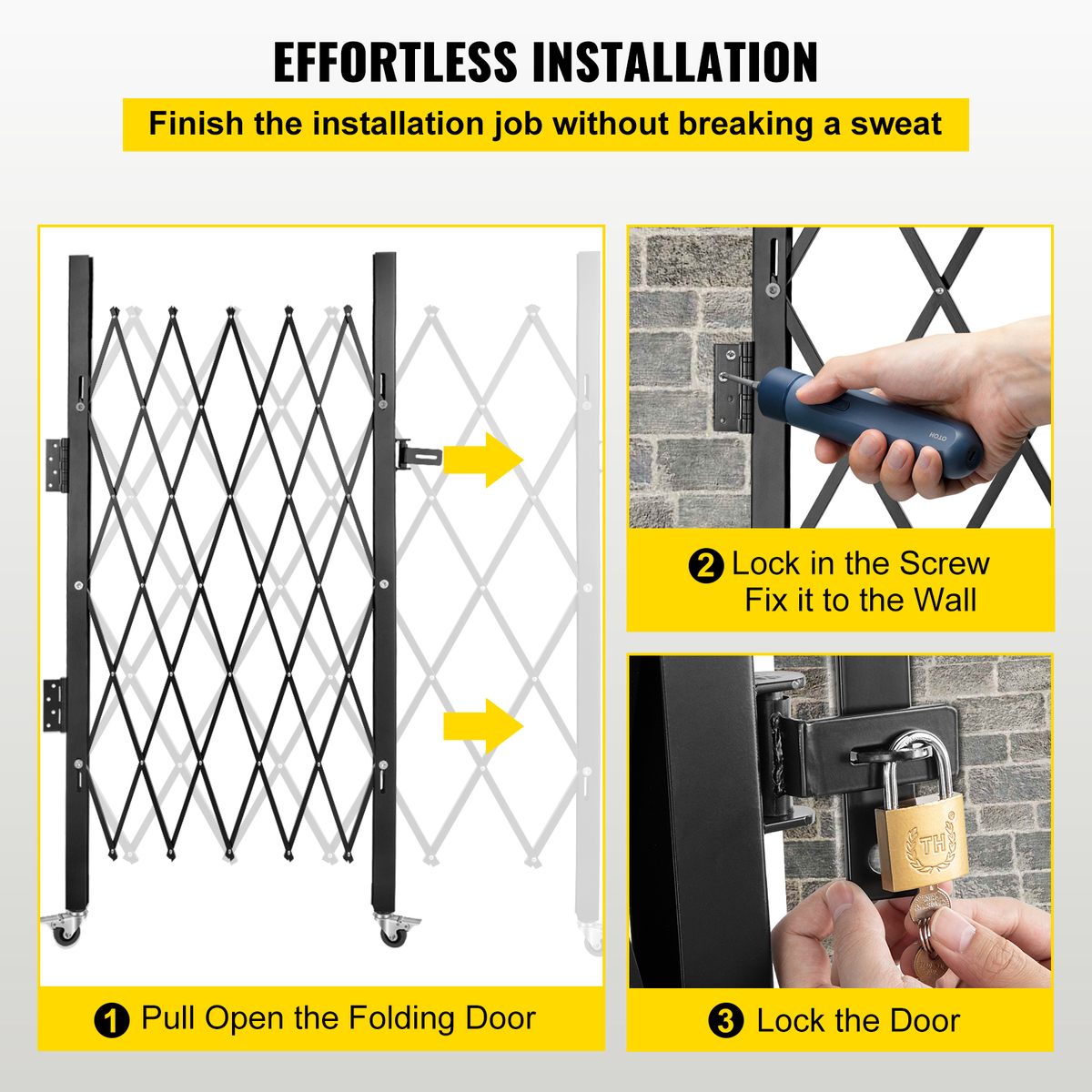 EFFORTLESS INSTALLATION

Finish the installation job without breaking a sweat

1 Pull Open the Folding Door

HOTO

2 Lock in the Screw
Fix it to the Wall

TH

3 Lock the Door