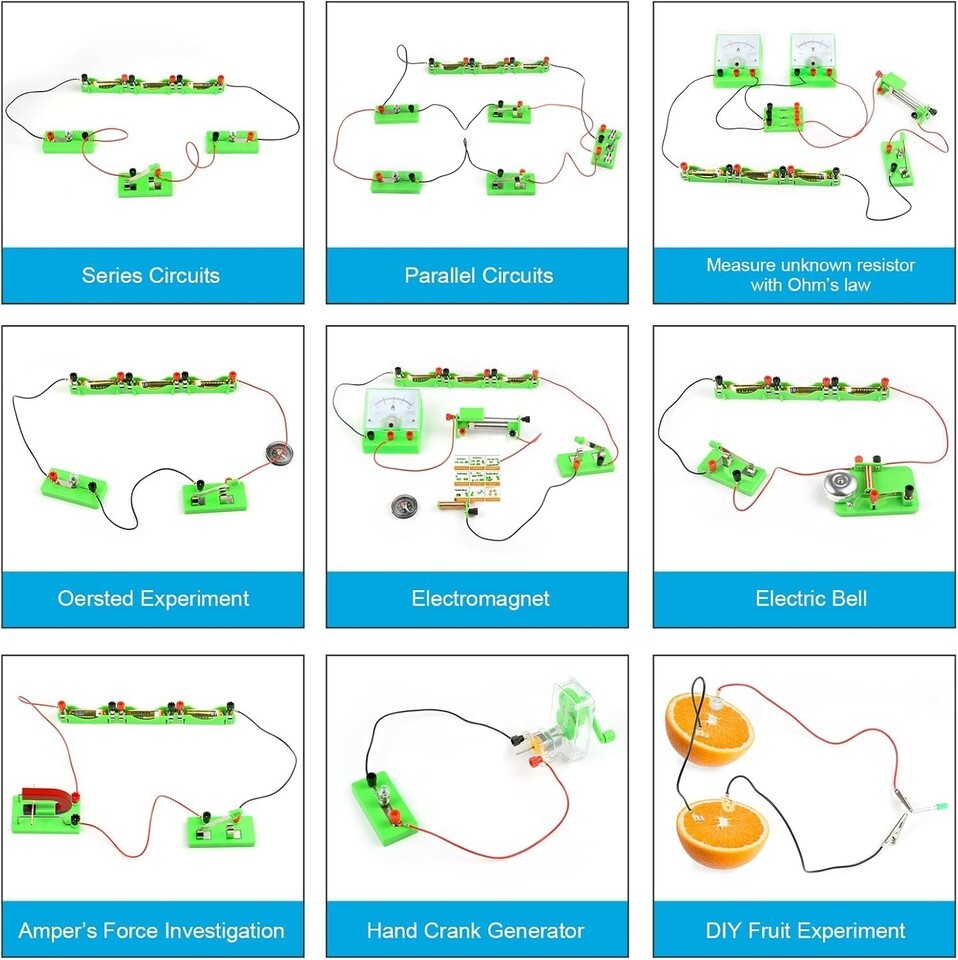 Series Circuits

Parallel Circuits

Measure unknown resistor with Ohm's law

Oersted Experiment

Electromagnet

Electric Bell

Amper's Force Investigation

Hand Crank Generator

DIY Fruit Experiment