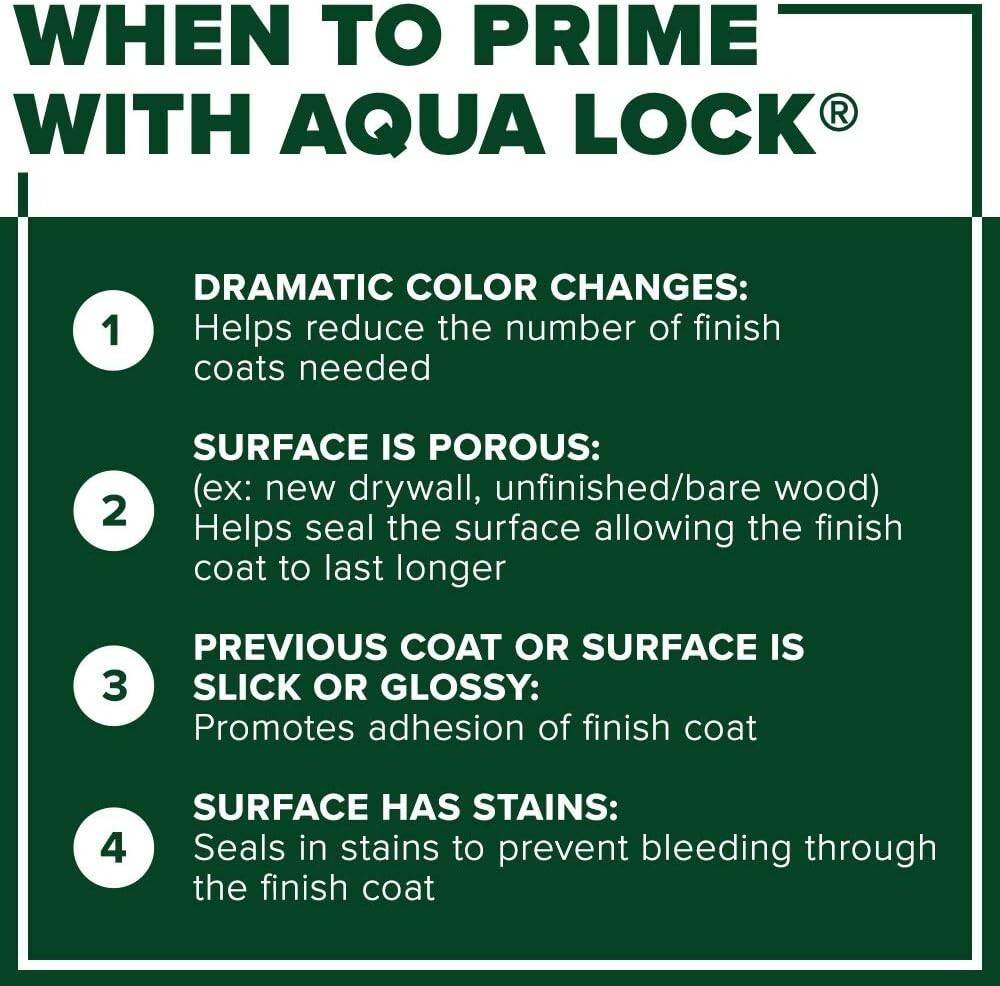 WHEN TO PRIME WITH AQUA LOCK®

1 DRAMATIC COLOR CHANGES:
Helps reduce the number of finish coats needed

2 SURFACE IS POROUS:
(ex: new drywall, unfinished/bare wood)
Helps seal the surface allowing the finish coat to last longer

3 PREVIOUS COAT OR SURFACE IS SLICK OR GLOSSY:
Promotes adhesion of finish coat

4 SURFACE HAS STAINS:
Seals in stains to prevent bleeding through the finish coat