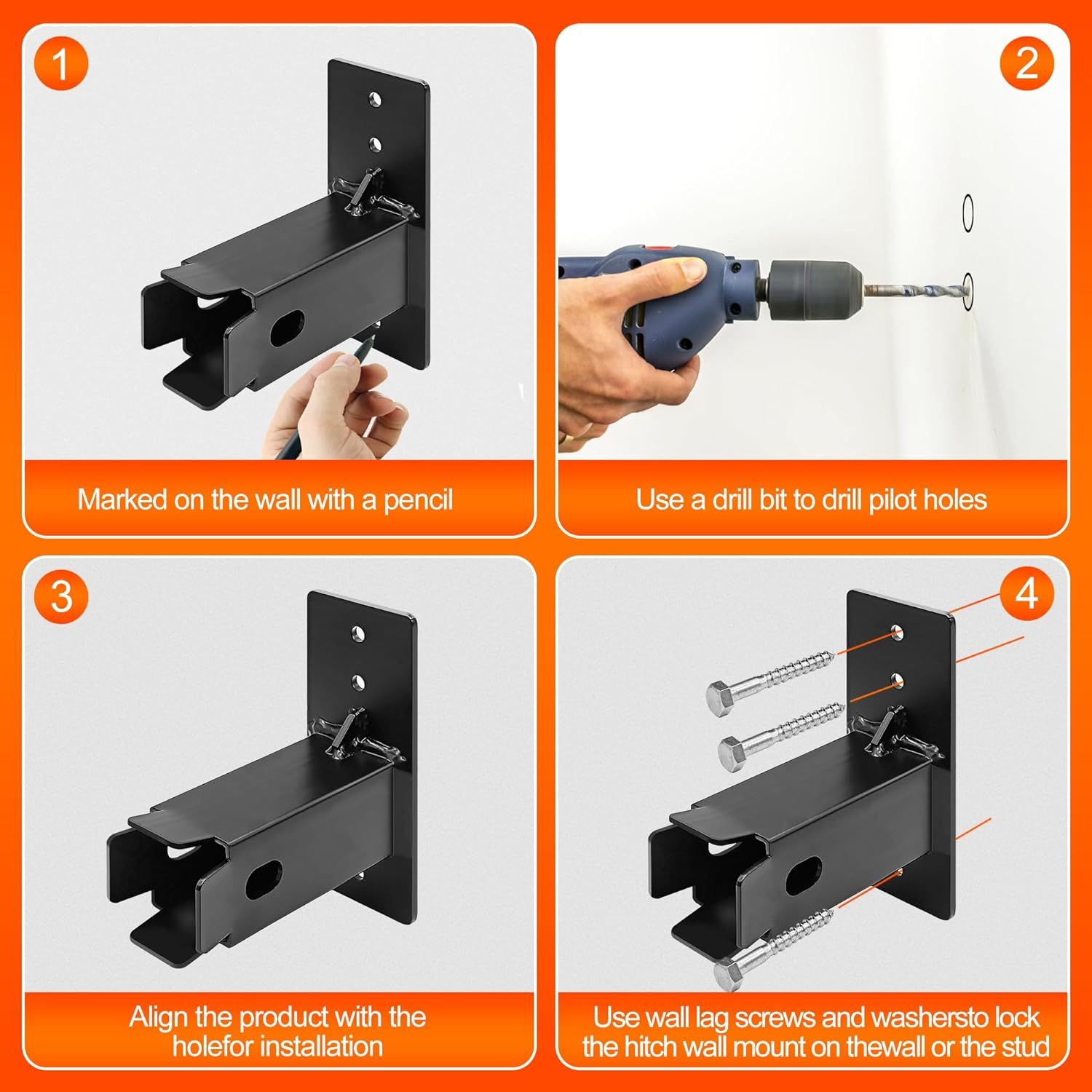 1

Marked on the wall with a pencil

2

Use a drill bit to drill pilot holes

3

Align the product with the holefor installation

4

Use wall lag screws and washersto lock the hitch wall mount on thewall or the stud