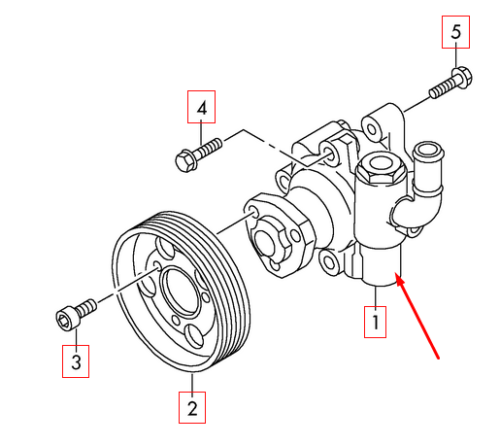 5
4
1
3
2