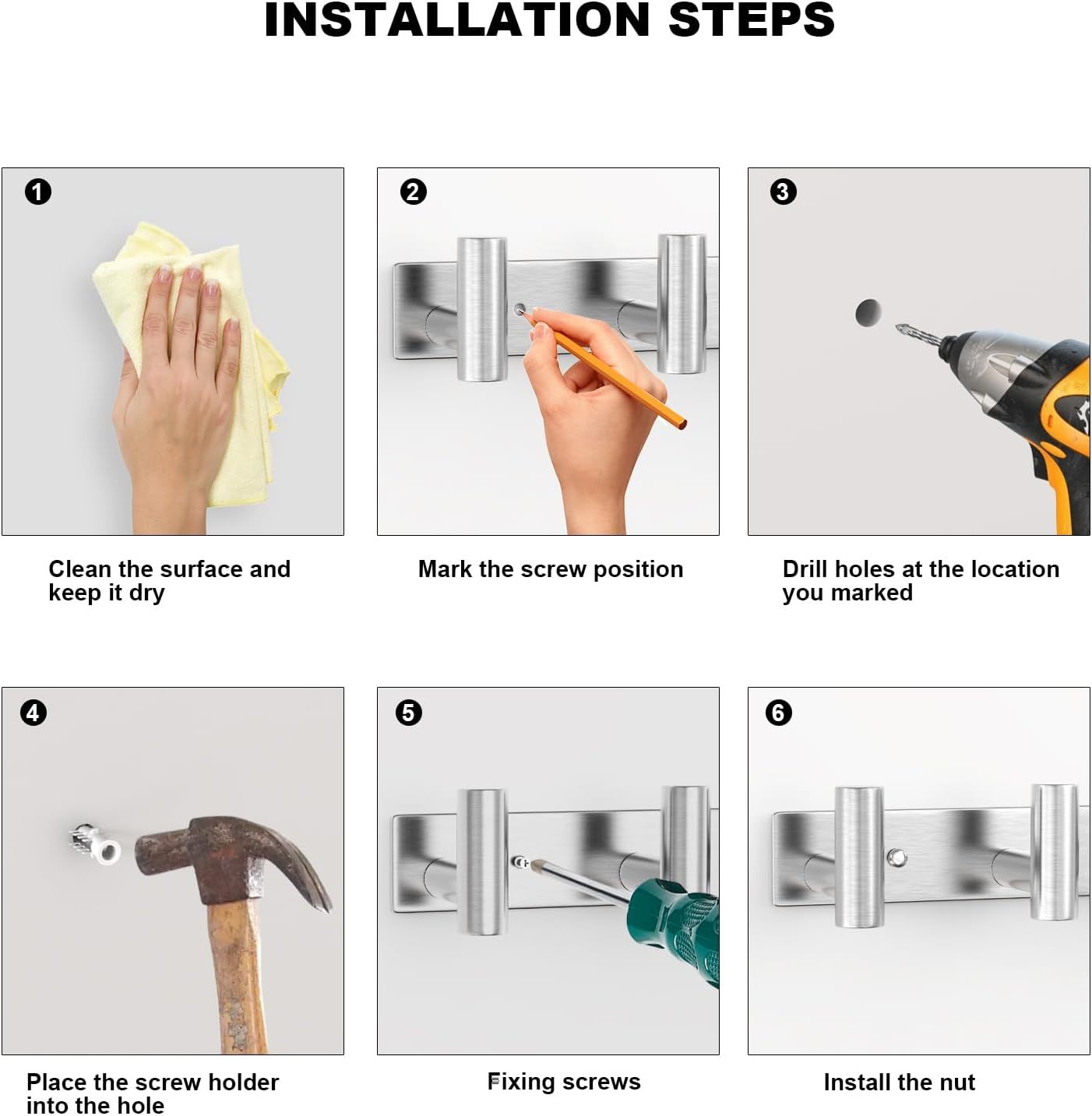 INSTALLATION STEPS

1

Clean the surface and keep it dry

2

Mark the screw position

3

Drill holes at the location you marked

4

Place the screw holder into the hole

5

Fixing screws

6

Install the nut