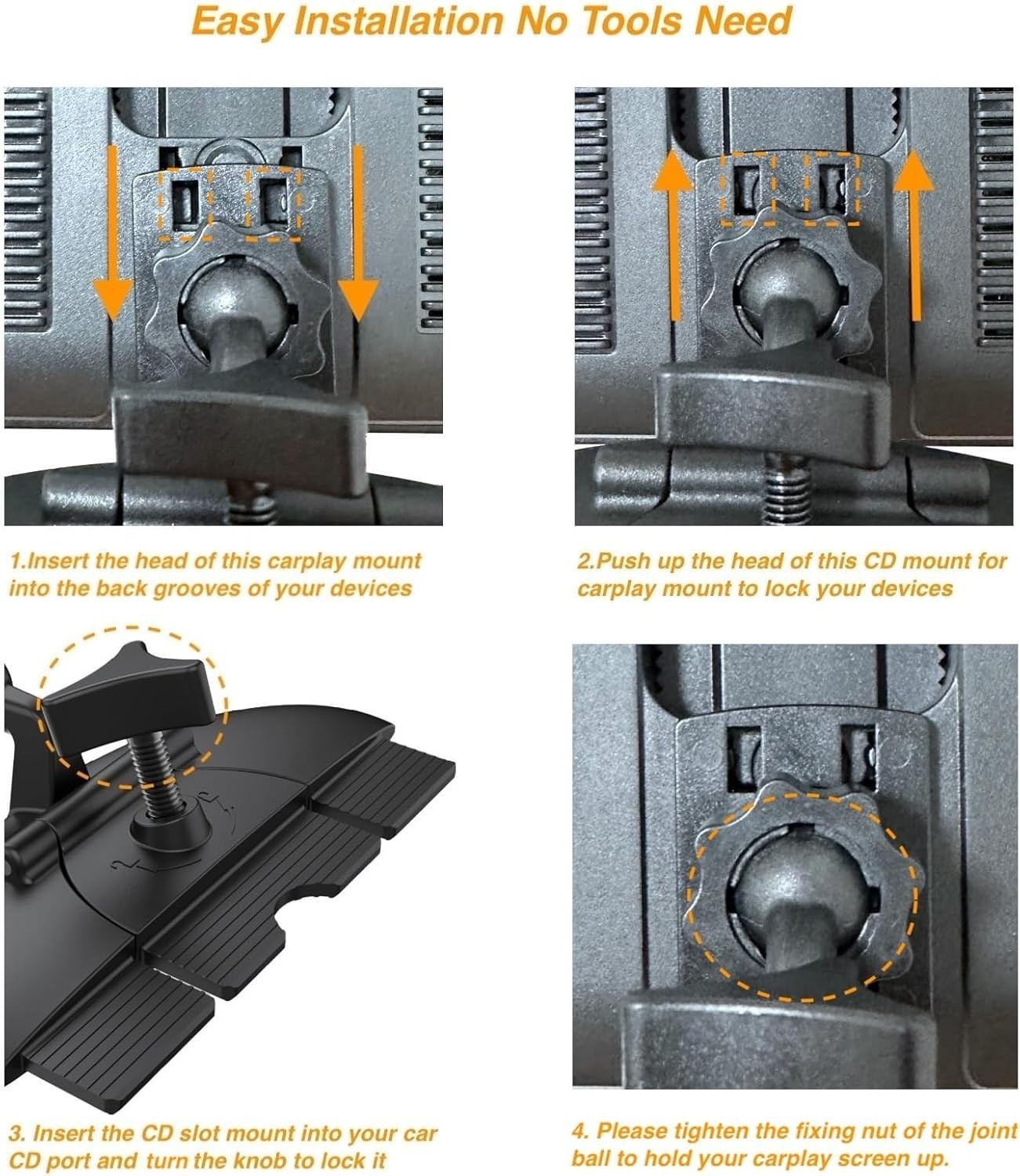 Easy Installation No Tools Need

1.Insert the head of this carplay mount into the back grooves of your devices

2.Push up the head of this CD mount for carplay mount to lock your devices

3. Insert the CD slot mount into your car CD port and turn the knob to lock it

4. Please tighten the fixing nut of the joint ball to hold your carplay screen up.