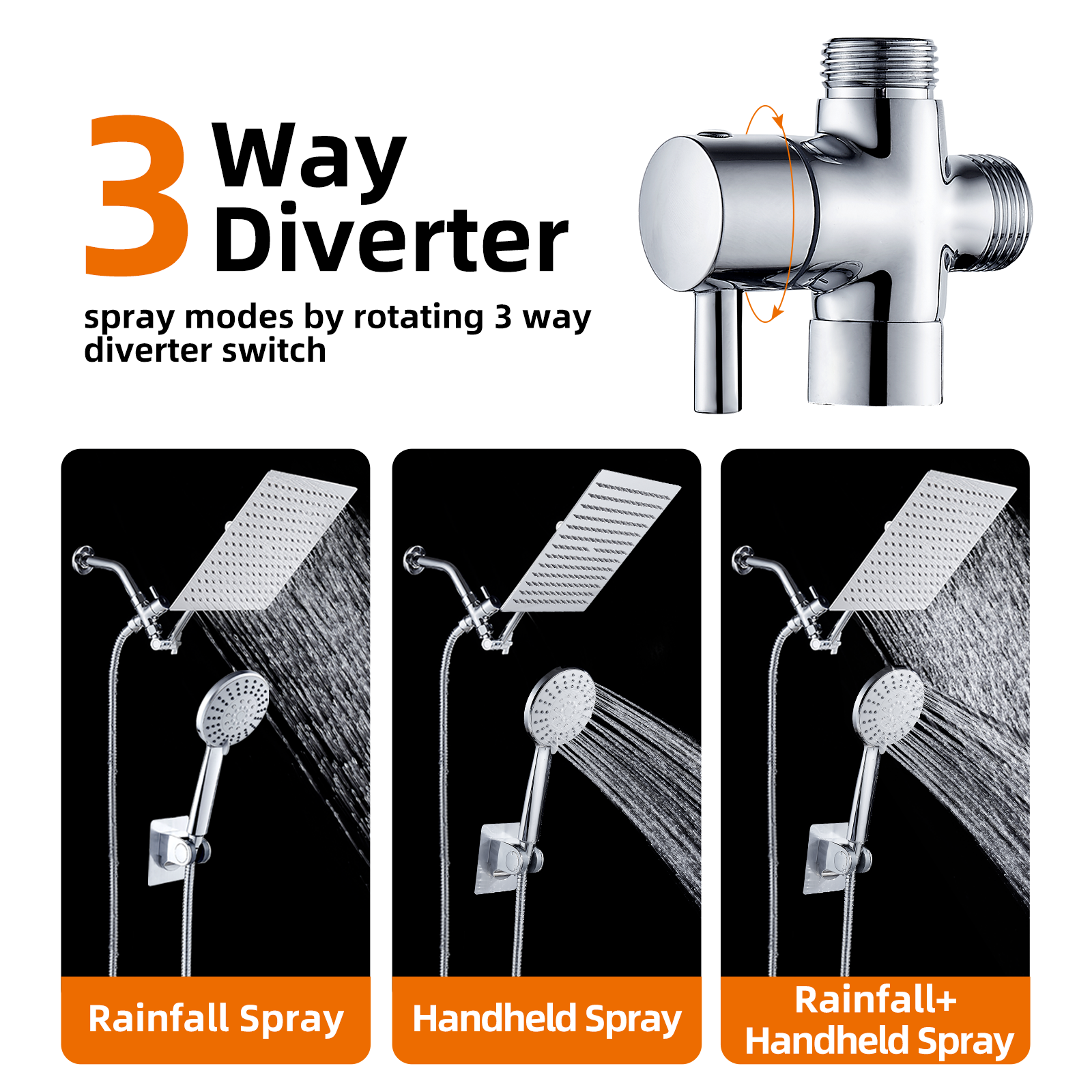 3 Way Diverter

spray modes by rotating 3 way diverter switch

Rainfall Spray

Handheld Spray

Rainfall+ Handheld Spray