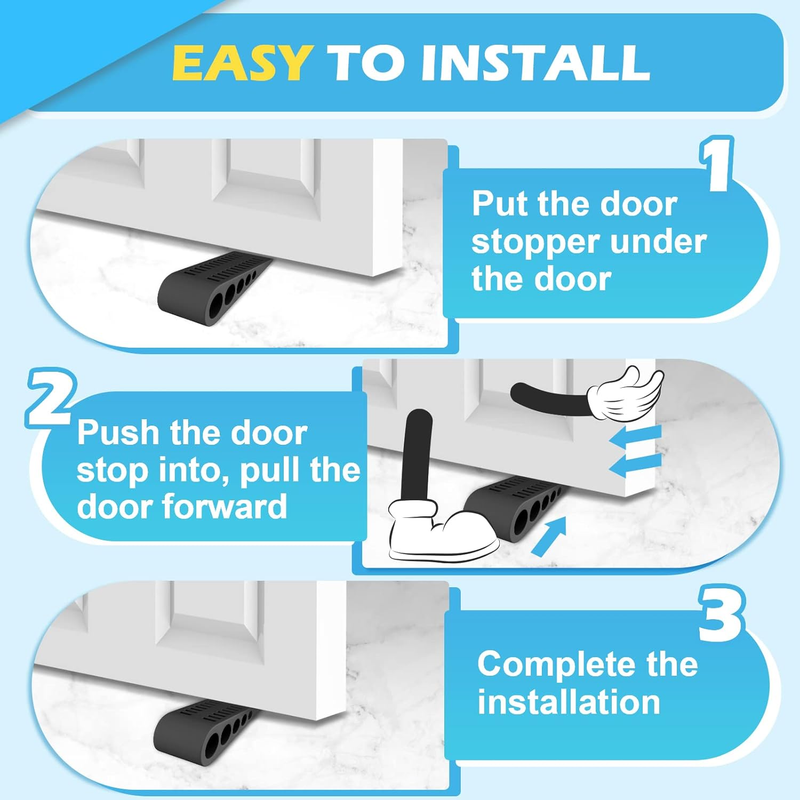 EASY TO INSTALL

1

Put the door stopper under the door

2

Push the door stop into, pull the door forward

3

Complete the installation