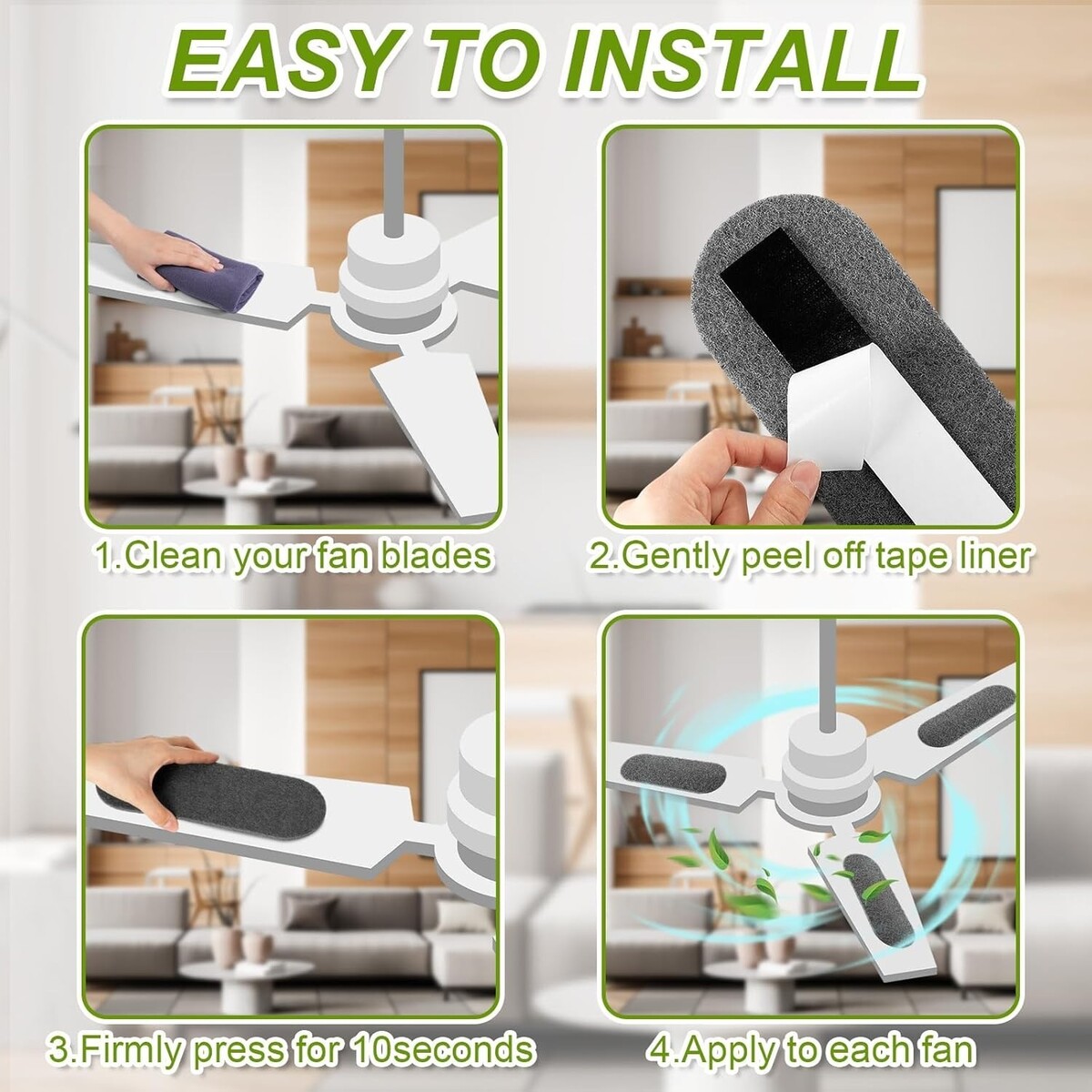 EASY TO INSTALL

1.Clean your fan blades

2.Gently peel off tape liner

3.Firmly press for 10seconds

4.Apply to each fan