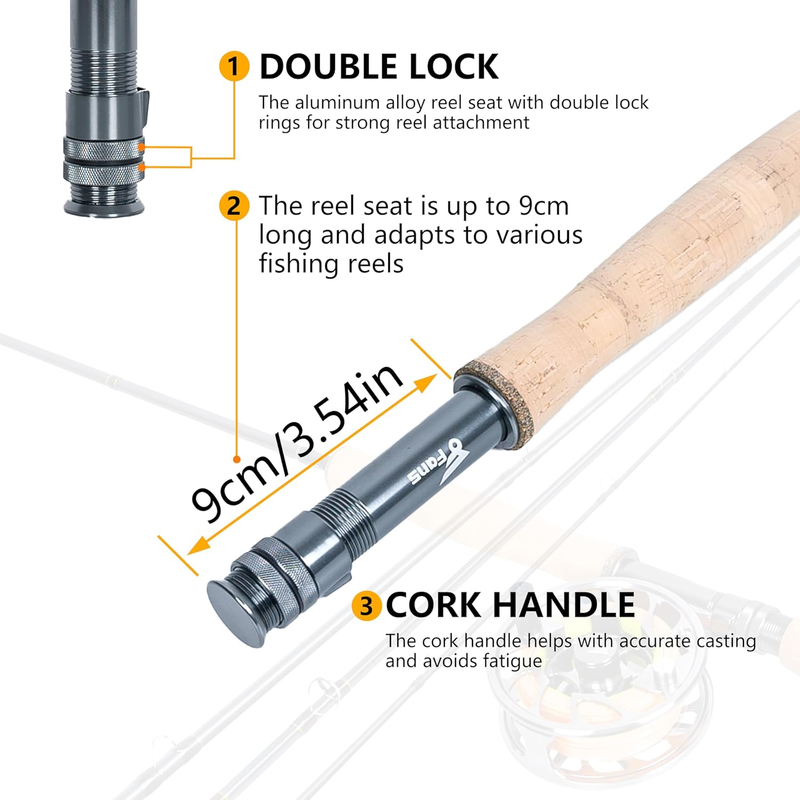 1 DOUBLE LOCK

The aluminum alloy reel seat with double lock rings for strong reel attachment

2 The reel seat is up to 9cm long and adapts to various fishing reels

9cm/3.54in

Fans

3 CORK HANDLE

The cork handle helps with accurate casting and avoids fatigue