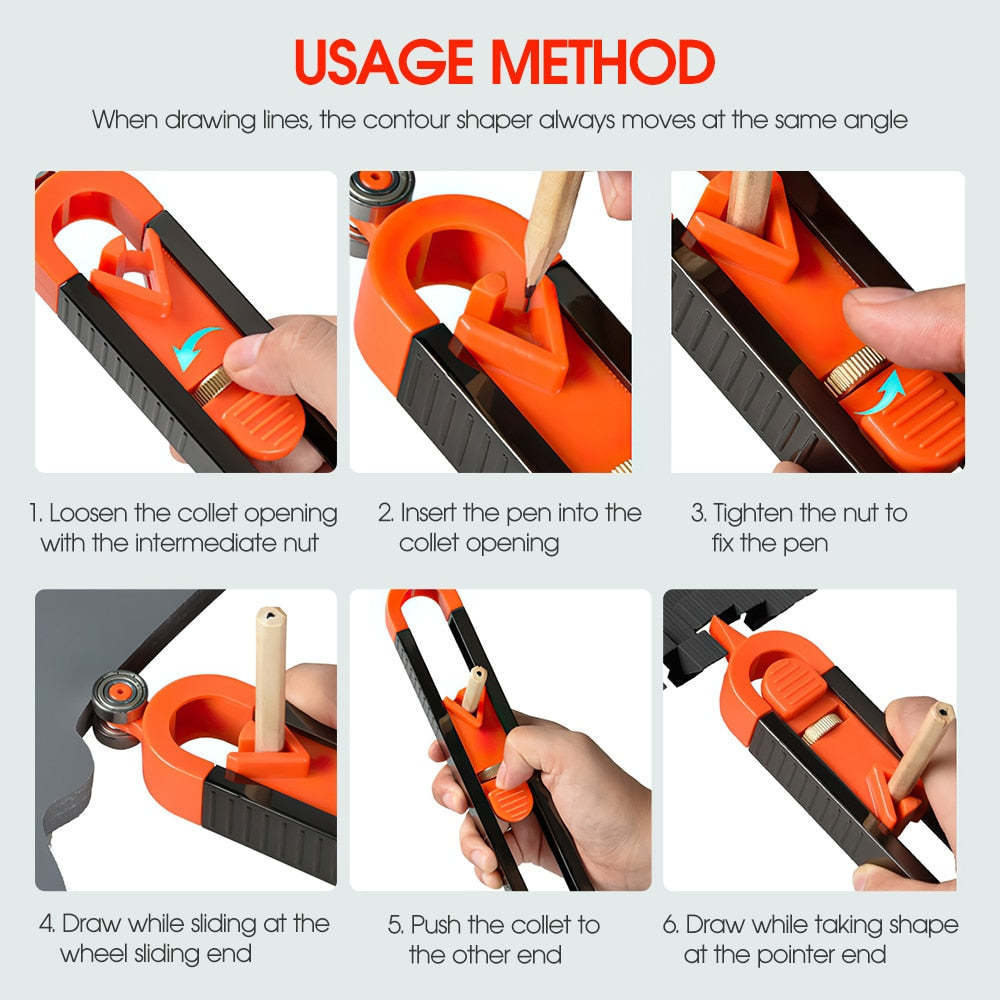 USAGE METHOD

When drawing lines, the contour shaper always moves at the same angle

1. Loosen the collet opening with the intermediate nut

2. Insert the pen into the collet opening

3. Tighten the nut to fix the pen

4. Draw while sliding at the wheel sliding end

5. Push the collet to the other end

6. Draw while taking shape at the pointer end